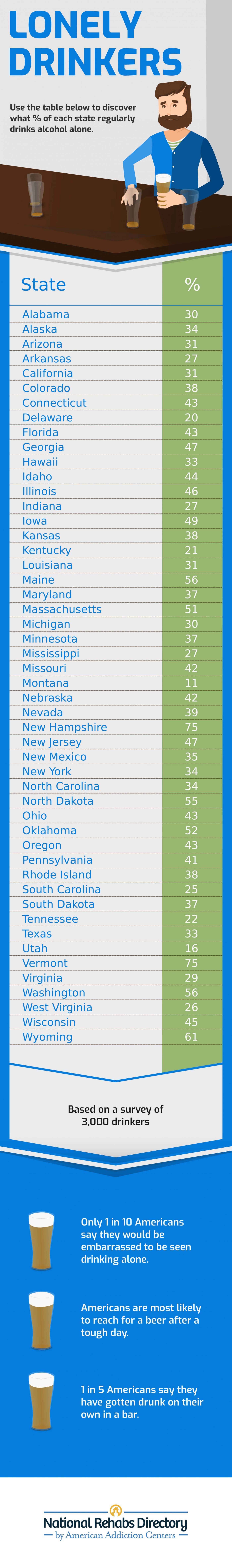 LONELY DRINKERS

Use the table below to discover what % of each state regularly drinks alcohol alone.

| State | % |
|---|---|
| Alabama | 30 |
| Alaska | 34 |
| Arizona | 31 |
| Arkansas | 27 |
| California | 31 |
| Colorado | 38 |
| Connecticut | 43 |
| Delaware | 20 |
| Florida | 43 |
| Georgia | 47 |
| Hawaii | 33 |
| Idaho | 44 |
| Illinois | 46 |
| Indiana | 27 |
| Iowa | 49 |
| Kansas | 38 |
| Kentucky | 21 |
| Louisiana | 31 |
| Maine | 56 |
| Maryland | 37 |
| Massachusetts | 51 |
| Michigan | 30 |
| Minnesota | 37 |
| Mississippi | 27 |
| Missouri | 42 |
| Montana | 11 |
| Nebraska | 42 |
| Nevada | 39 |
| New Hampshire | 75 |
| New Jersey | 47 |
| New Mexico | 35 |
| New York | 34 |
| North Carolina | 34 |
| North Dakota | 55 |
| Ohio | 43 |
| Oklahoma | 52 |
| Oregon | 43 |
| Pennsylvania | 41 |
| Rhode Island | 38 |
| South Carolina | 25 |
| South Dakota | 37 |
| Tennessee | 22 |
| Texas | 33 |
| Utah | 16 |
| Vermont | 75 |
| Virginia | 29 |
| Washington | 56 |
| West Virginia | 26 |
| Wisconsin | 45 |
| Wyoming | 61 |

Based on a survey of 3,000 drinkers

Only 1 in 10 Americans say they would be embarrassed to be seen drinking alone.

Americans are most likely to reach for a beer after a tough day.

1 in 5 Americans say they have gotten drunk on their own in a bar.

National Rehabs Directory
by American Addiction Centers